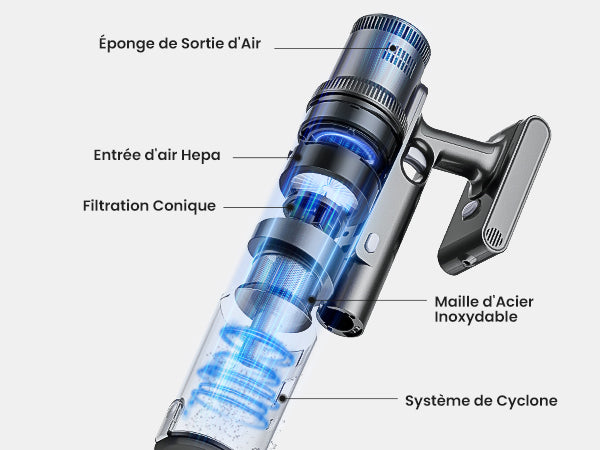 Éponge de Sortie d'Air

Entrée d'air Hepa

Filtration Conique

Maille d'Acier Inoxydable

Système de Cyclone